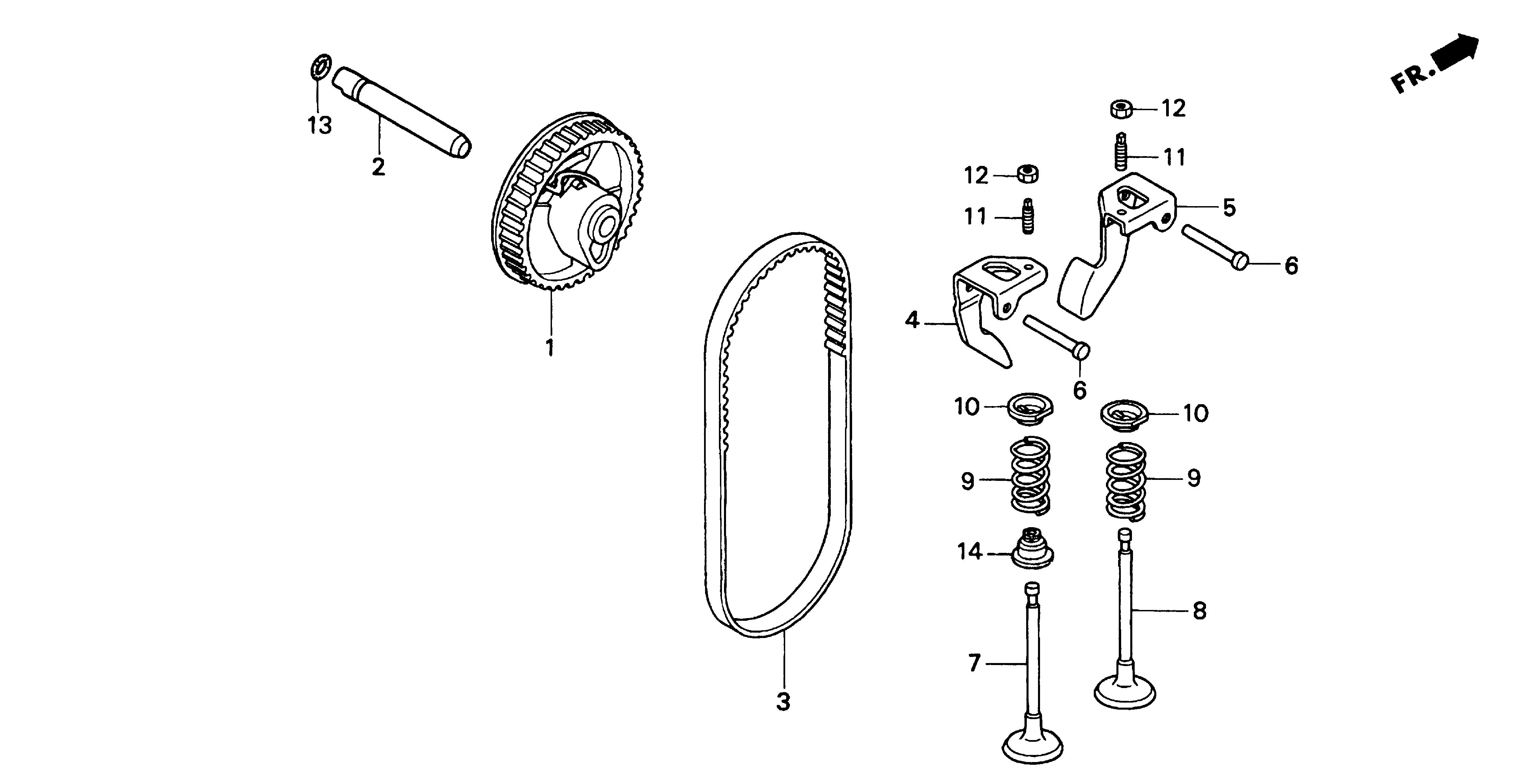 FR.

13
2
1
3
12
11
12
11
5
6
4
6
10
10
9
9
14
8
7