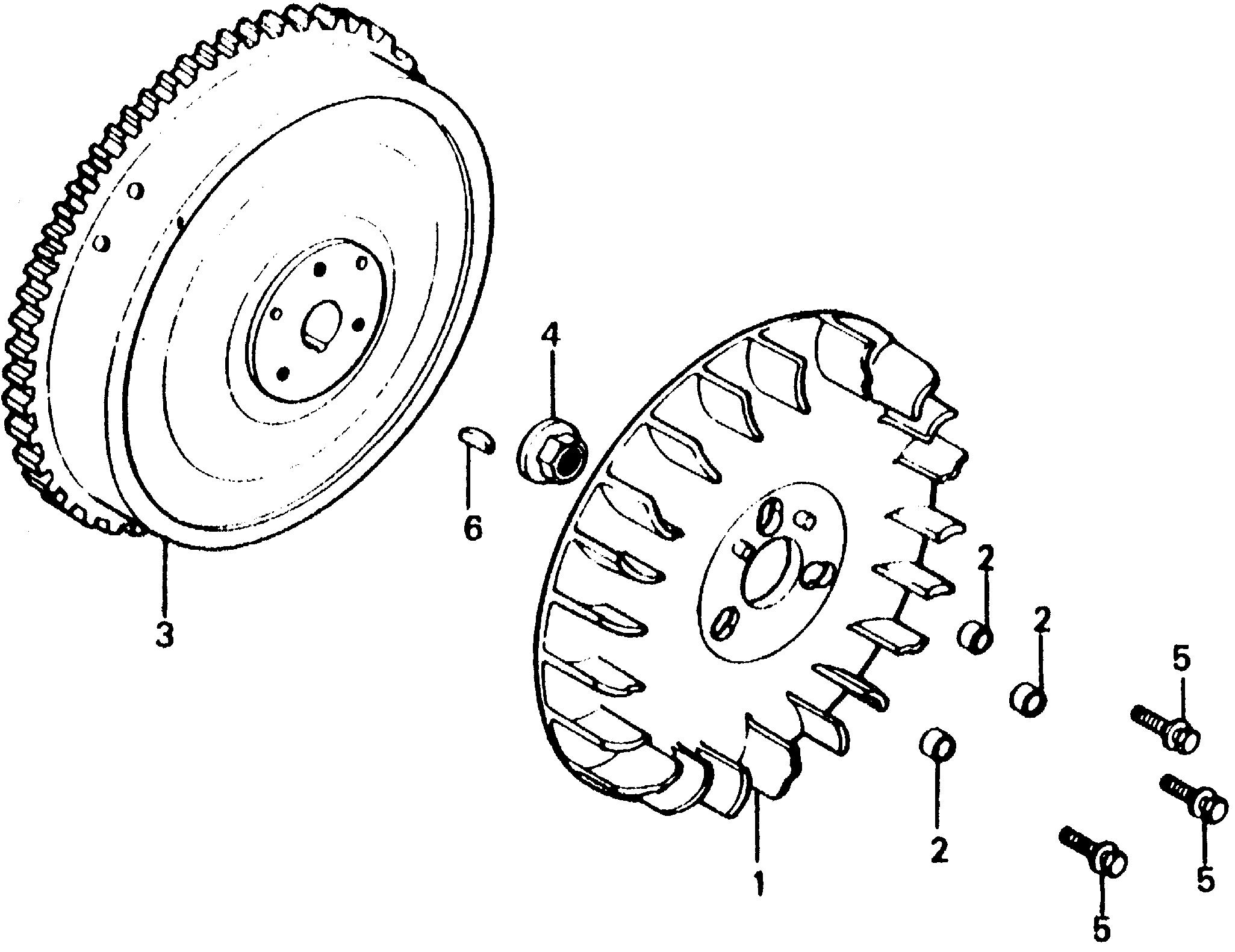 4
6
3
2
2
5
2
1
5
5