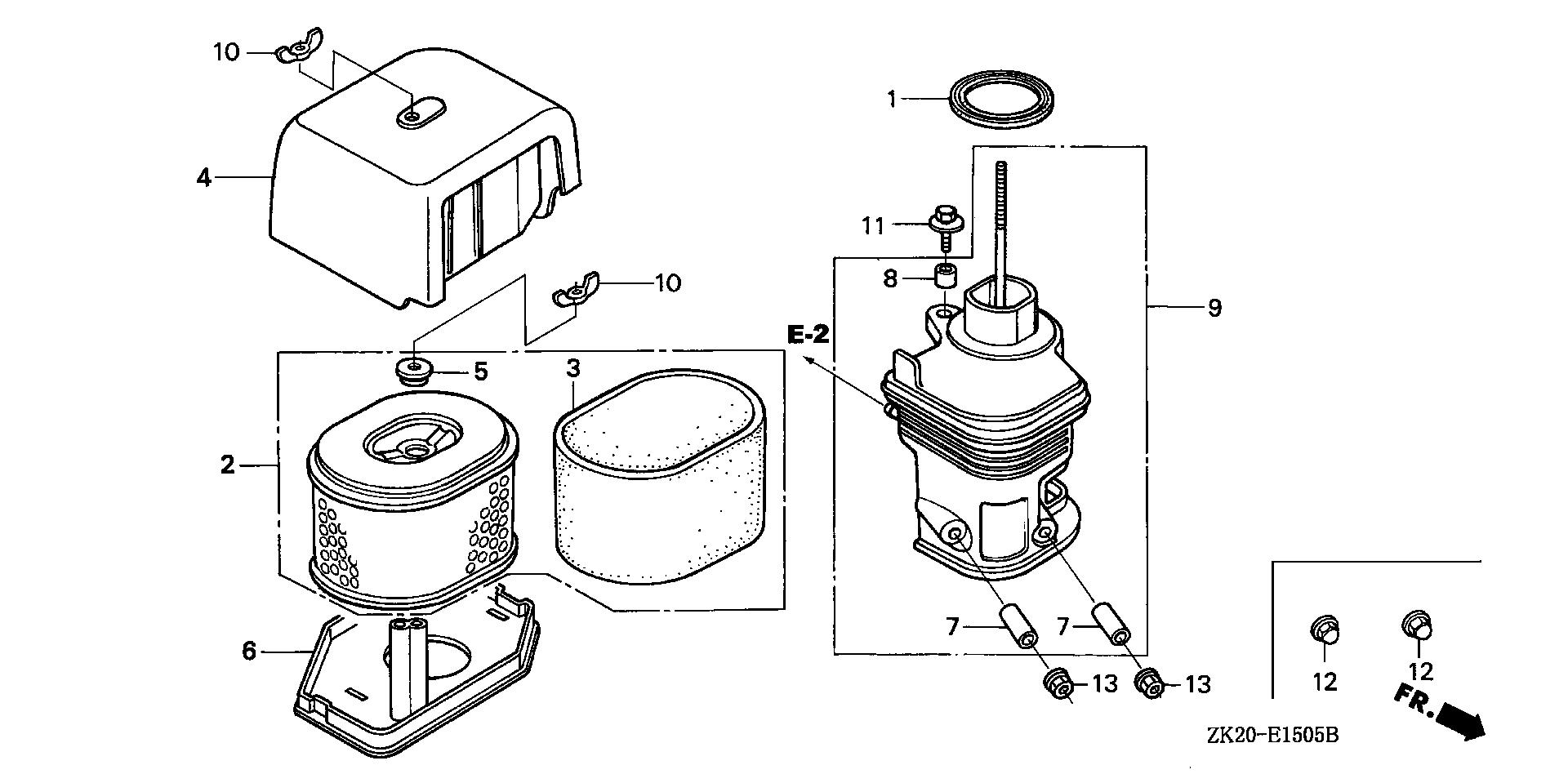 10
4
10
5
3
2
6
1
11
8
9
E-2
7
7
13
13
12
12
FR.
ZK20-E1505B